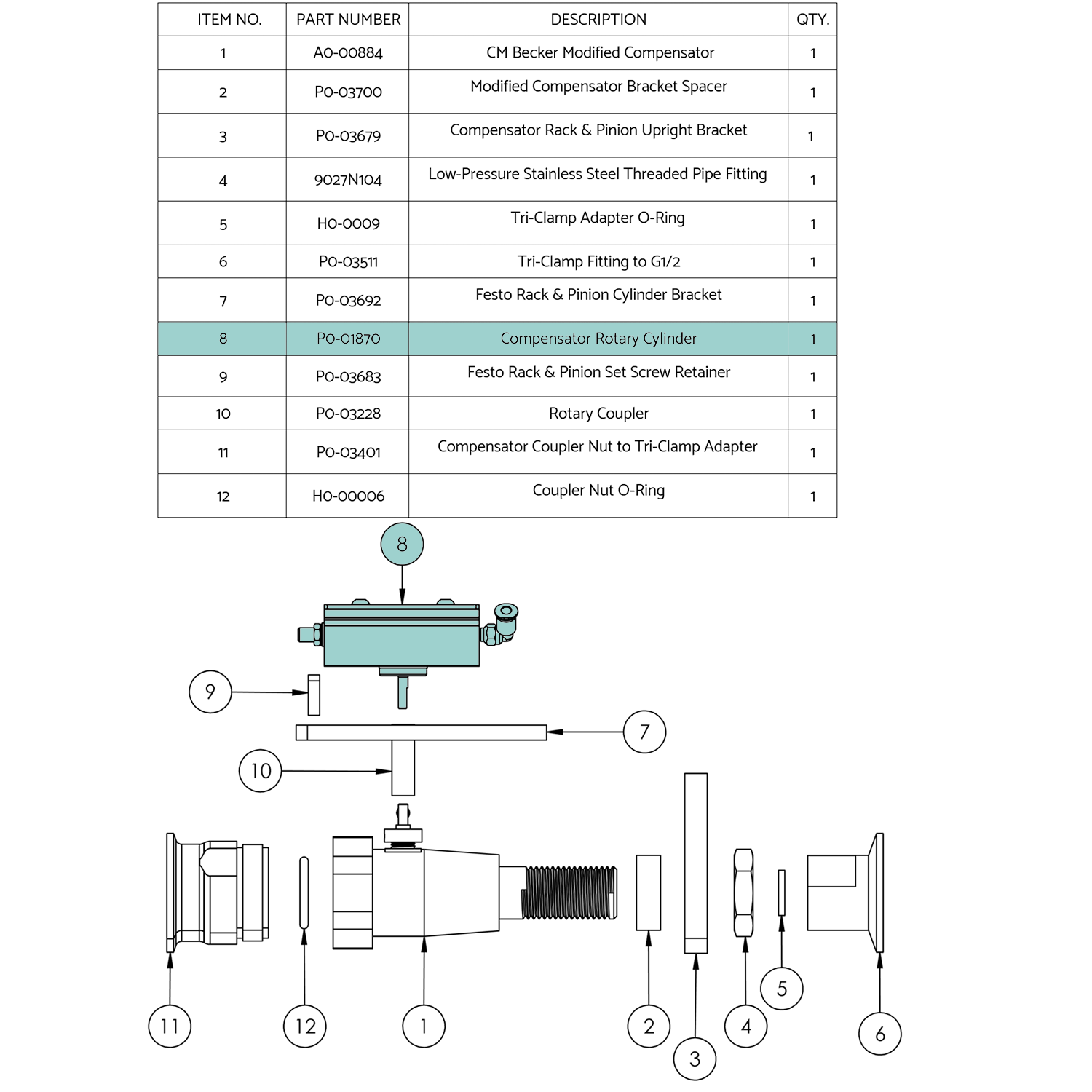 | ITEM NO. | PART NUMBER | DESCRIPTION | QTY. |
|---|---|---|---|
| 1 | A0-00884 | CM Becker Modified Compensator | 1 |
| 2 | P0-03700 | Modified Compensator Bracket Spacer | 1 |
| 3 | P0-03679 | Compensator Rack & Pinion Upright Bracket | 1 |
| 4 | 9027N104 | Low-Pressure Stainless Steel Threaded Pipe Fitting | 1 |
| 5 | H0-0009 | Tri-Clamp Adapter O-Ring | 1 |
| 6 | P0-03511 | Tri-Clamp Fitting to G1/2 | 1 |
| 7 | P0-03692 | Festo Rack & Pinion Cylinder Bracket | 1 |
| 8 | P0-01870 | Compensator Rotary Cylinder | 1 |
| 9 | P0-03683 | Festo Rack & Pinion Set Screw Retainer | 1 |
| 10 | P0-03228 | Rotary Coupler | 1 |
| 11 | P0-03401 | Compensator Coupler Nut to Tri-Clamp Adapter | 1 |
| 12 | H0-00006 | Coupler Nut O-Ring | 1 |

8
9
7
10
11
12
1
2
3
4
5
6